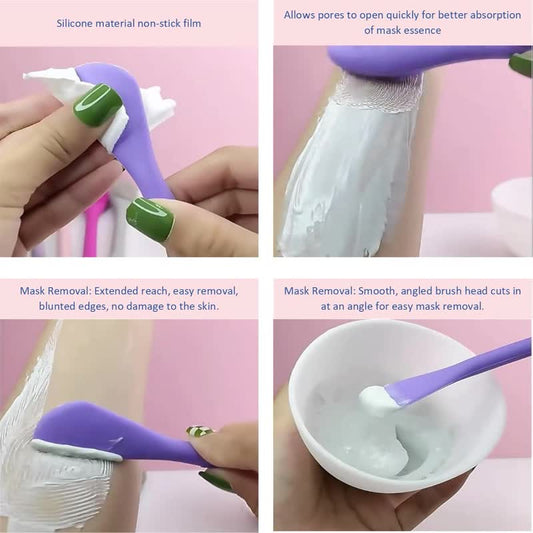 Silicone material non-stick film

Allows pores to open quickly for better absorption of mask essence

Mask Removal: Extended reach, easy removal, blunted edges, no damage to the skin.

Mask Removal: Smooth, angled brush head cuts in at an angle for easy mask removal.